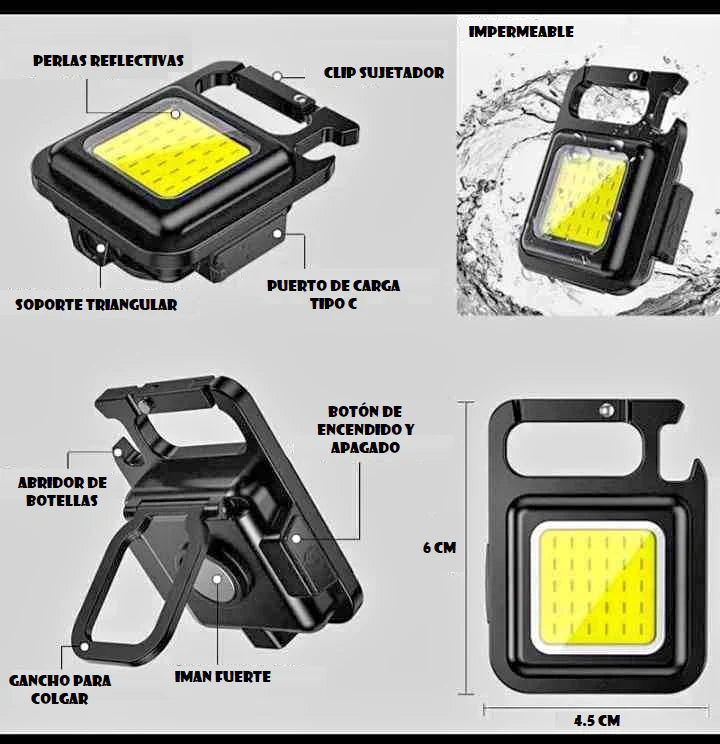 PERLAS REFLECTIVAS

CLIP SUJETADOR

IMPERMEABLE

SOPORTE TRIANGULAR

PUERTO DE CARGA TIPO C

BOTÓN DE ENCENDIDO Y APAGADO

ABRIDOR DE BOTELLAS

6 CM

GANCHO PARA COLGAR

IMAN FUERTE

4.5 CM